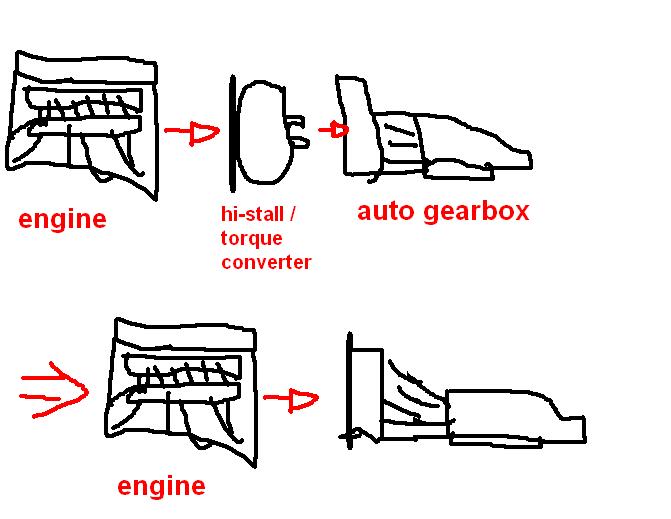 engine

hi-stall / torque converter

auto gearbox

engine