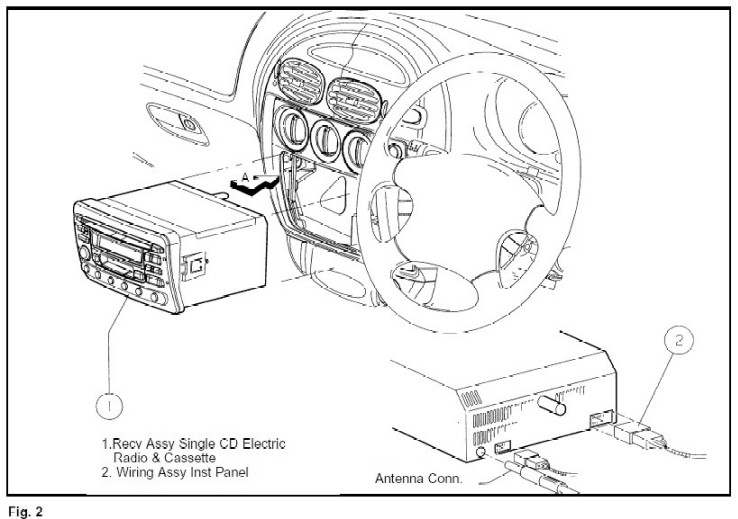 A

1

2

1.Recv Assy Single CD Electric Radio & Cassette
2. Wiring Assy Inst Panel

Antenna Conn.

Fig. 2