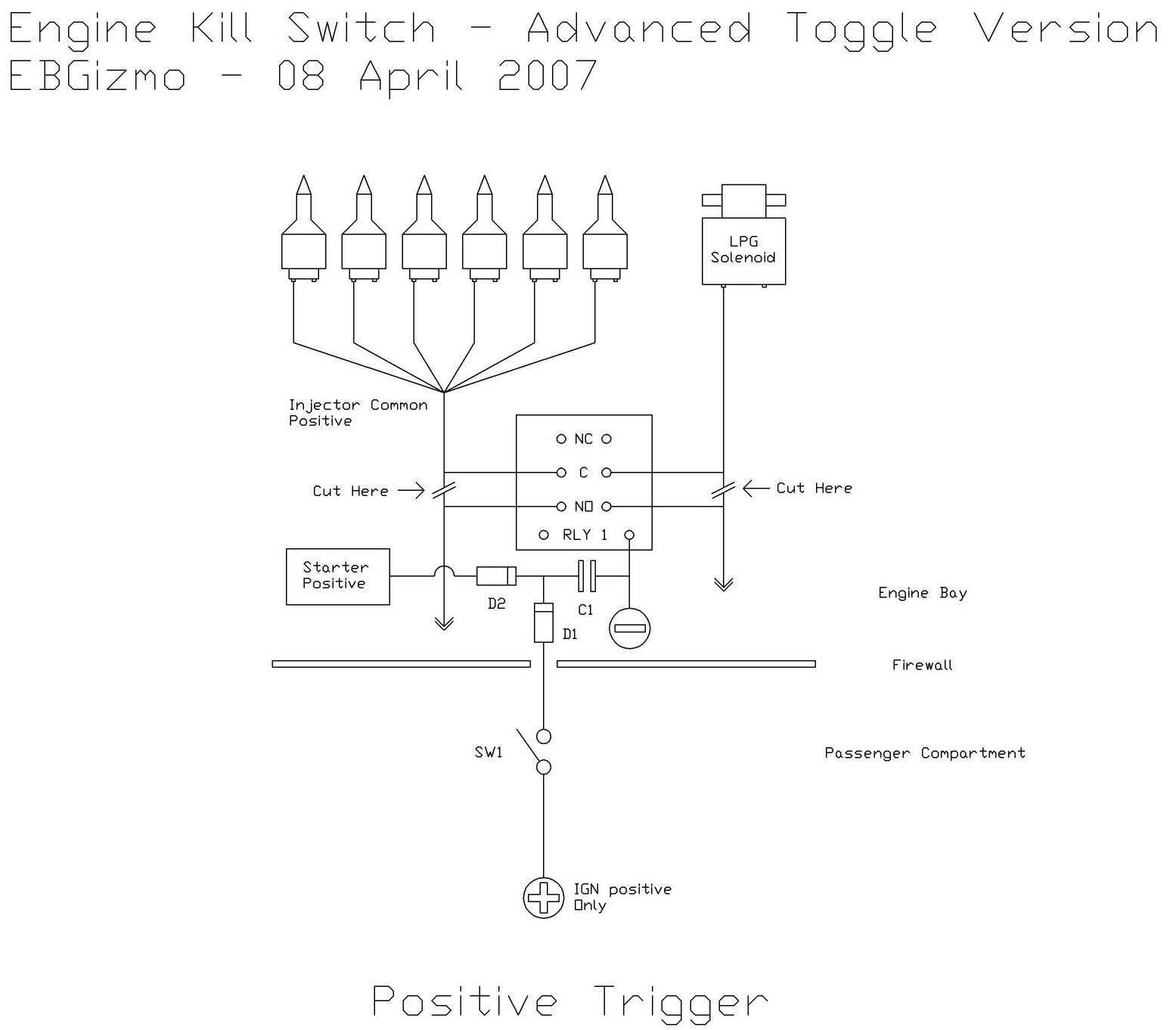 Engine Kill Switch - Advanced Toggle Version
EBGizmo - 08 April 2007

LPG Solenoid

Injector Common Positive

NC

C

NO

RLY 1

Cut Here

Cut Here

Starter Positive

D2

C1

D1

Engine Bay

Firewall

SW1

Passenger Compartment

IGN positive Only

Positive Trigger