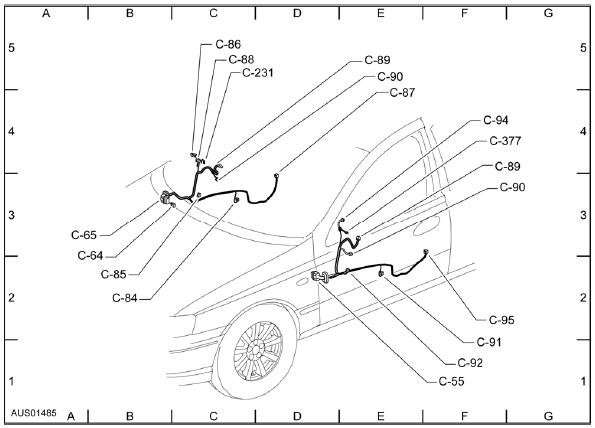 A B C D E F G

5
4
3
2
1

5
4
3
2
1

C-86
C-88
C-231
C-89
C-90
C-87
C-94
C-377
C-89
C-90
C-65
C-64
C-85
C-84
C-95
C-91
C-92
C-55

AUS01485 A B C D E F G