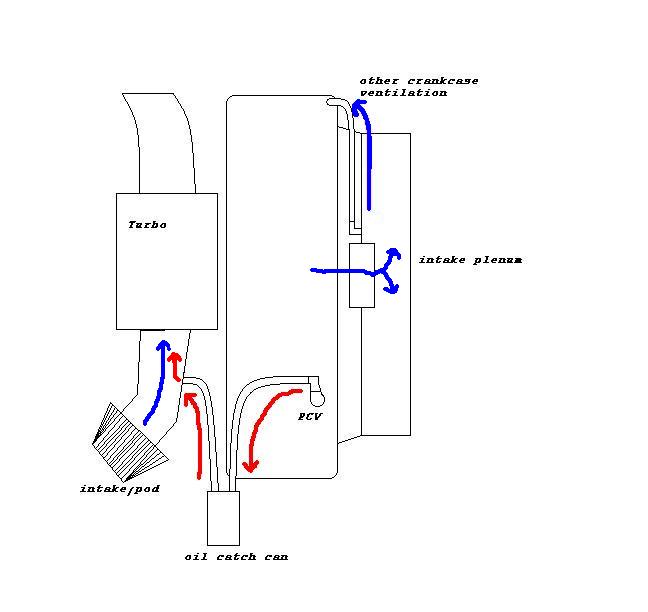 other crankcase ventilation

Turbo

intake plenum

PCV

intake/pod

oil catch can