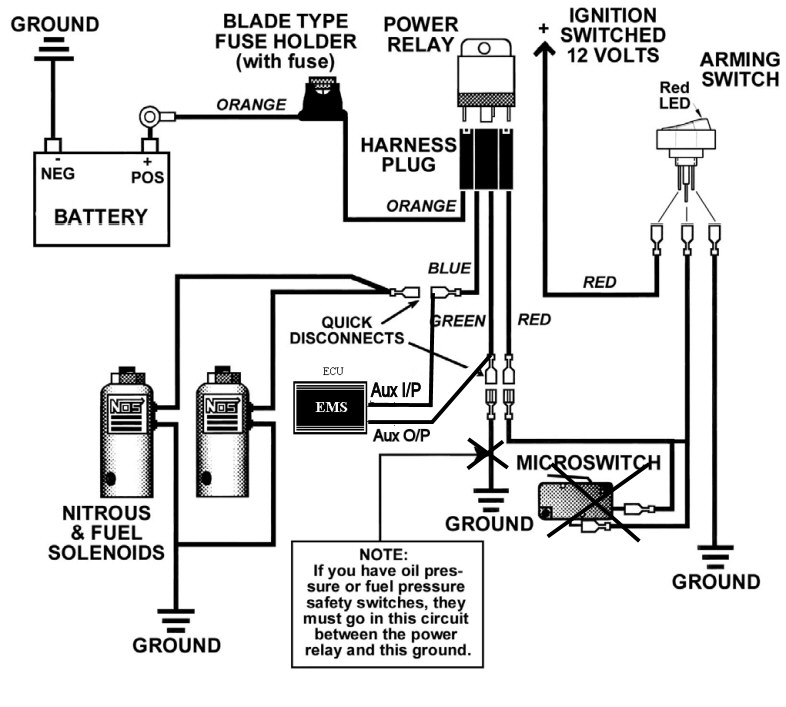 GROUND

BLADE TYPE FUSE HOLDER (with fuse)

POWER RELAY

+

IGNITION SWITCHED 12 VOLTS

ARMING SWITCH

Red LED

ORANGE

-
NEG

+
POS

BATTERY

HARNESS PLUG

ORANGE

BLUE

RED

QUICK DISCONNECTS

GREEN

RED

ECU

EMS

Aux I/P

Aux O/P

NOS

NOS

MICROSWITCH

NITROUS & FUEL SOLENOIDS

GROUND

NOTE: If you have oil pressure or fuel pressure safety switches, they must go in this circuit between the power relay and this ground.

GROUND

GROUND