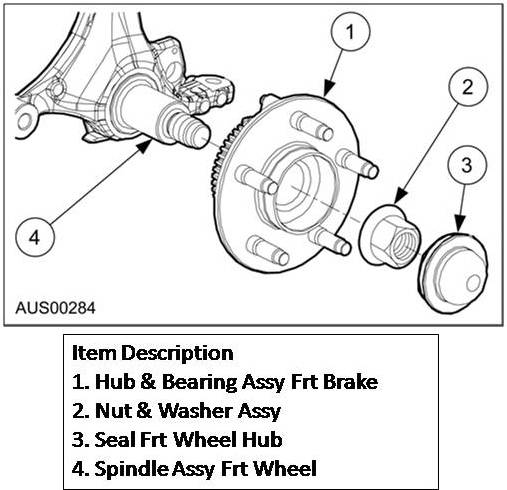 1

2

3

4

AUS00284

Item Description
1. Hub & Bearing Assy Frt Brake
2. Nut & Washer Assy
3. Seal Frt Wheel Hub
4. Spindle Assy Frt Wheel