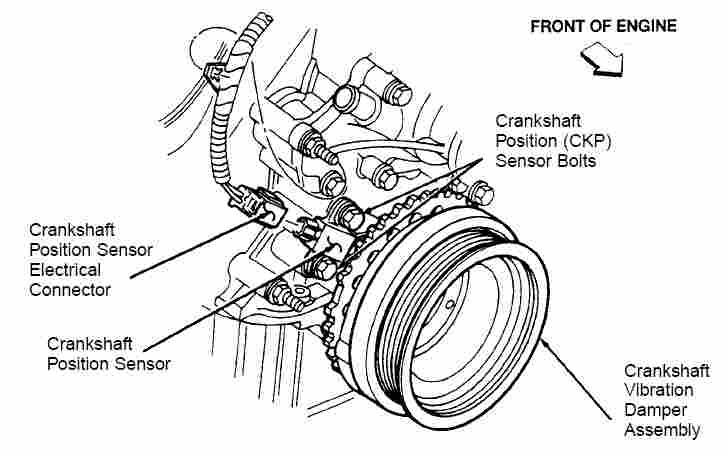 FRONT OF ENGINE

Crankshaft Position (CKP) Sensor Bolts

Crankshaft Position Sensor Electrical Connector

Crankshaft Position Sensor

Crankshaft Vibration Damper Assembly