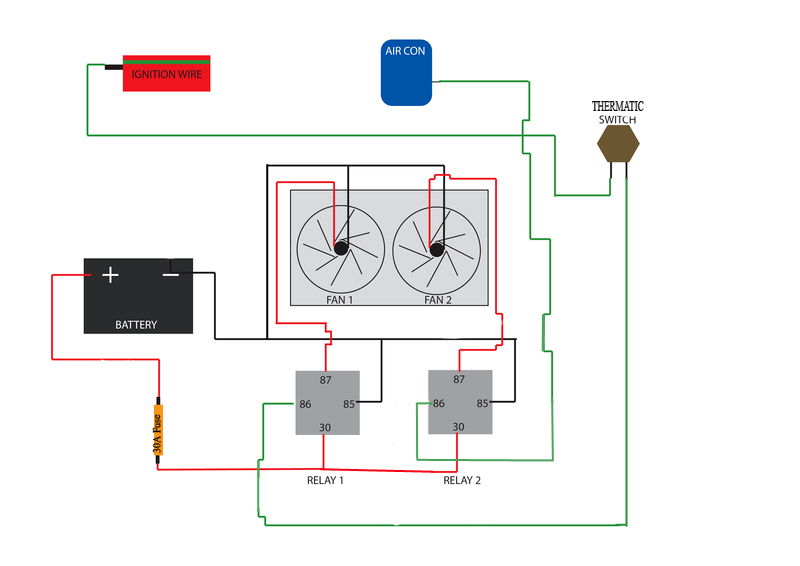 IGNITION WIRE

AIR CON

THERMATIC SWITCH

FAN 1

FAN 2

+

−

BATTERY

30A Fuse

87

86

85

30

RELAY 1

87

86

85

30

RELAY 2