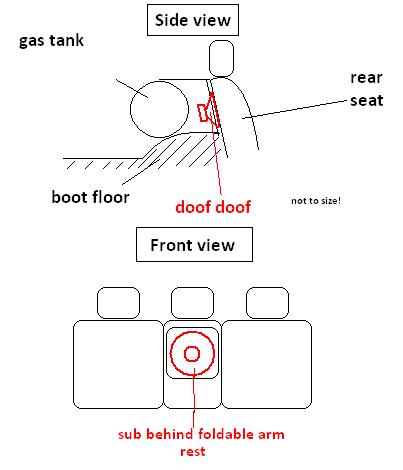 Side view

gas tank

rear seat

boot floor

doof doof

not to size!

Front view

sub behind foldable arm rest